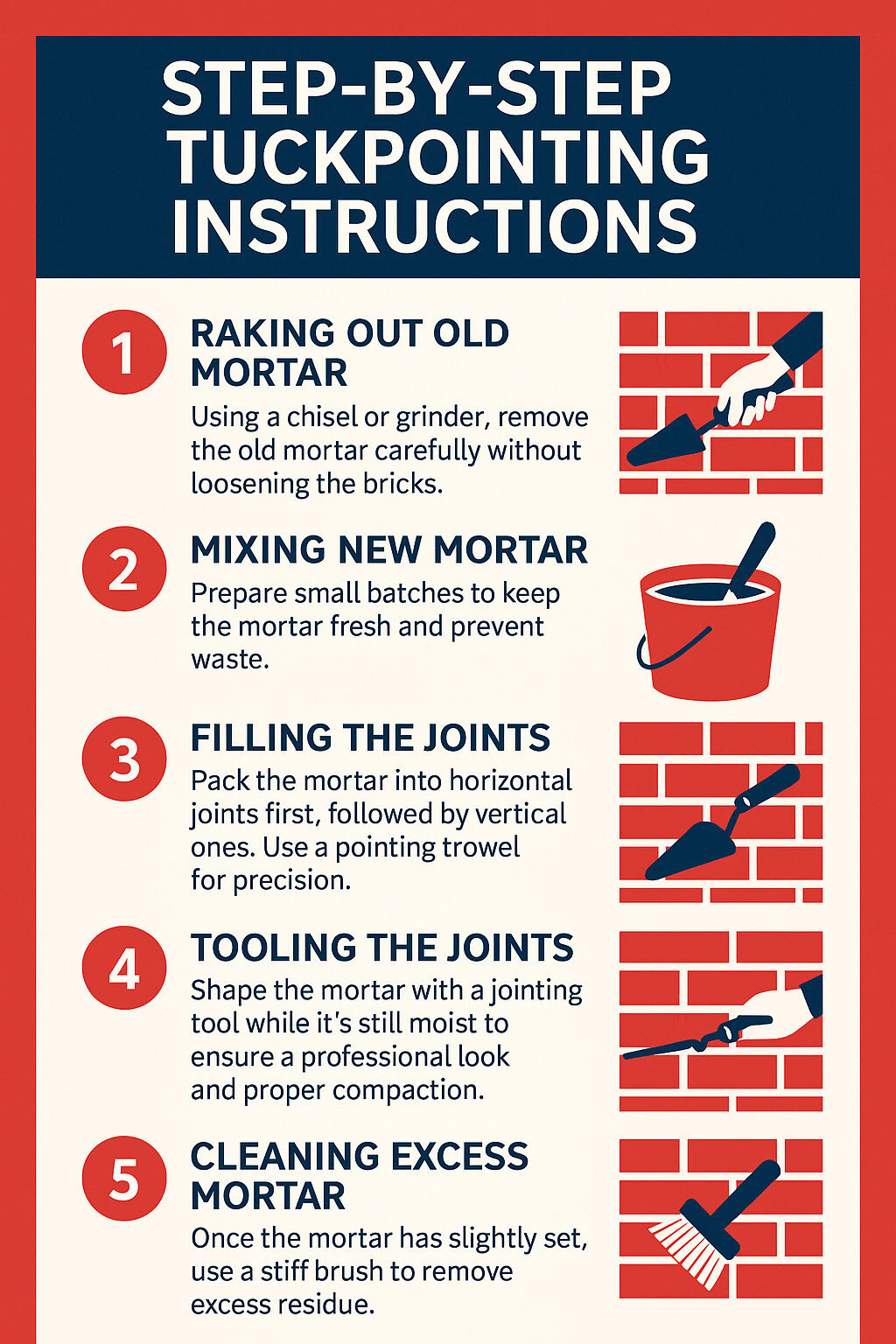 STEP-BY-STEP TUCKPOINTING INSTRUCTIONS

1
RAKING OUT OLD MORTAR
Using a chisel or grinder, remove the old mortar carefully without loosening the bricks.

2
MIXING NEW MORTAR
Prepare small batches to keep the mortar fresh and prevent waste.

3
FILLING THE JOINTS
Pack the mortar into horizontal joints first, followed by vertical ones. Use a pointing trowel for precision.

4
TOOLING THE JOINTS
Shape the mortar with a jointing tool while it's still moist to ensure a professional look and proper compaction.

5
CLEANING EXCESS MORTAR
Once the mortar has slightly set, use a stiff brush to remove excess residue.